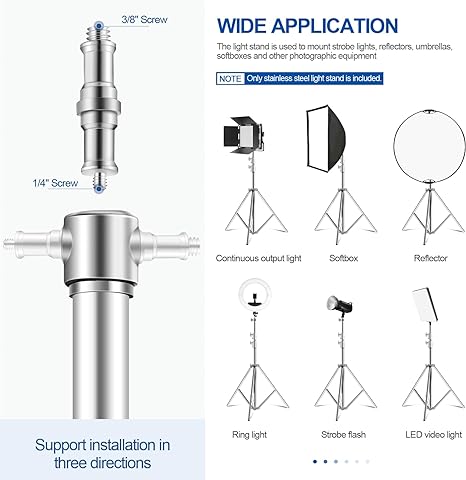 3/8" Screw

1/4" Screw

Support installation in three directions

WIDE APPLICATION

The light stand is used to mount strobe lights, reflectors, umbrellas, softboxes and other photographic equipment

NOTE Only stainless steel light stand is included.

Continuous output light

Softbox

Reflector

Ring light

Strobe flash

LED video light